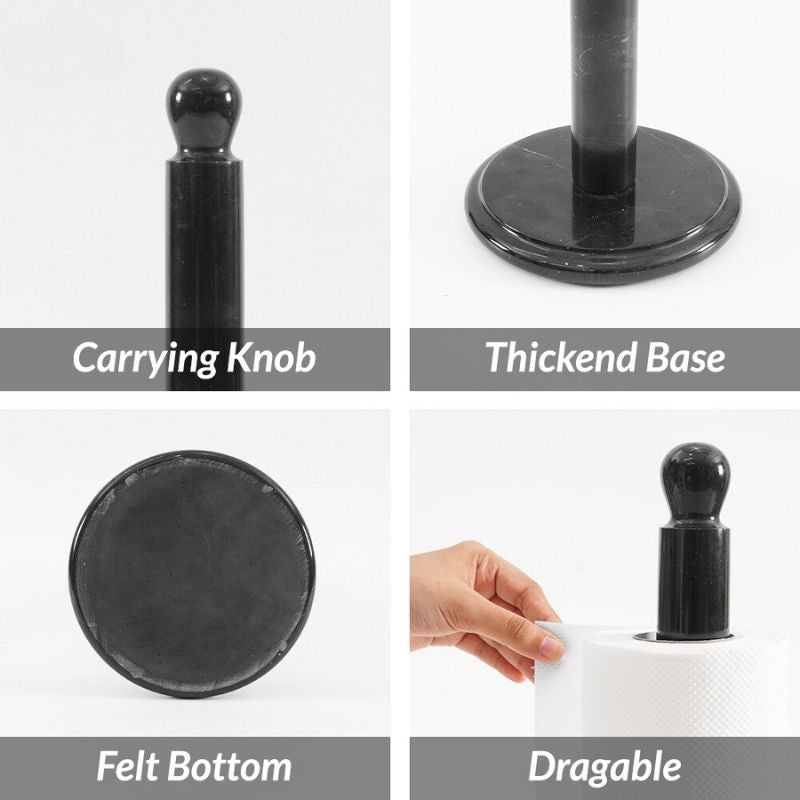 Carrying Knob

Thickend Base

Felt Bottom

Dragable